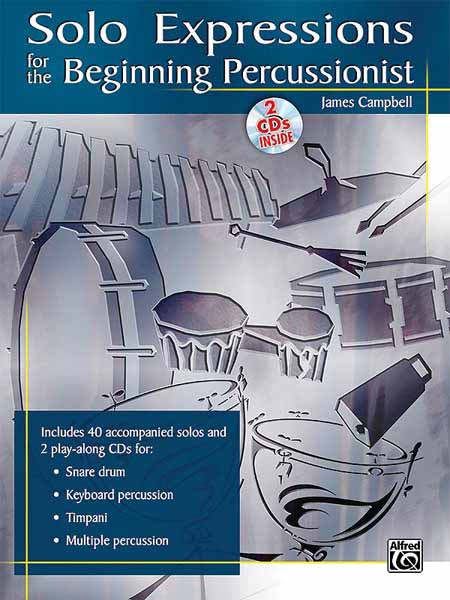 Solo Expressions
for the Beginning Percussionist

James Campbell

2 CDs INSIDE

Includes 40 accompanied solos and 2 play-along CDs for:

• Snare drum
• Keyboard percussion
• Timpani
• Multiple percussion

Alfred