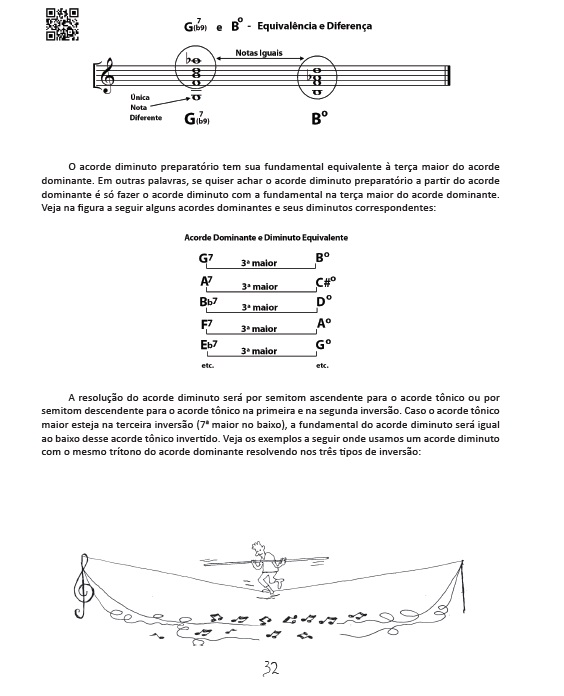 $G^{7}_{(b9)}$ e $B^{o}$ - Equivalência e Diferença

Notas Iguais

Única Nota Diferente

$G^{7}_{(b9)}$ $B^{o}$

O acorde diminuto preparatório tem sua fundamental equivalente à terça maior do acorde dominante. Em outras palavras, se quiser achar o acorde diminuto preparatório a partir do acorde dominante é só fazer o acorde diminuto com a fundamental na terça maior do acorde dominante. Veja na figura a seguir alguns acordes dominantes e seus diminutos correspondentes:

Acorde Dominante e Diminuto Equivalente

$G^7$ 3ª maior $B^o$

$A^7$ 3ª maior $C\#^o$

$Bb^7$ 3ª maior $D^o$

$F^7$ 3ª maior $A^o$

$Eb^7$ 3ª maior $G^o$

etc. etc.

A resolução do acorde diminuto será por semitom ascendente para o acorde tônico ou por semitom descendente para o acorde tônico na primeira e na segunda inversão. Caso o acorde tônico maior esteja na terceira inversão (7ª maior no baixo), a fundamental do acorde diminuto será igual ao baixo desse acorde tônico invertido. Veja os exemplos a seguir onde usamos um acorde diminuto com o mesmo trítono do acorde dominante resolvendo nos três tipos de inversão:

32